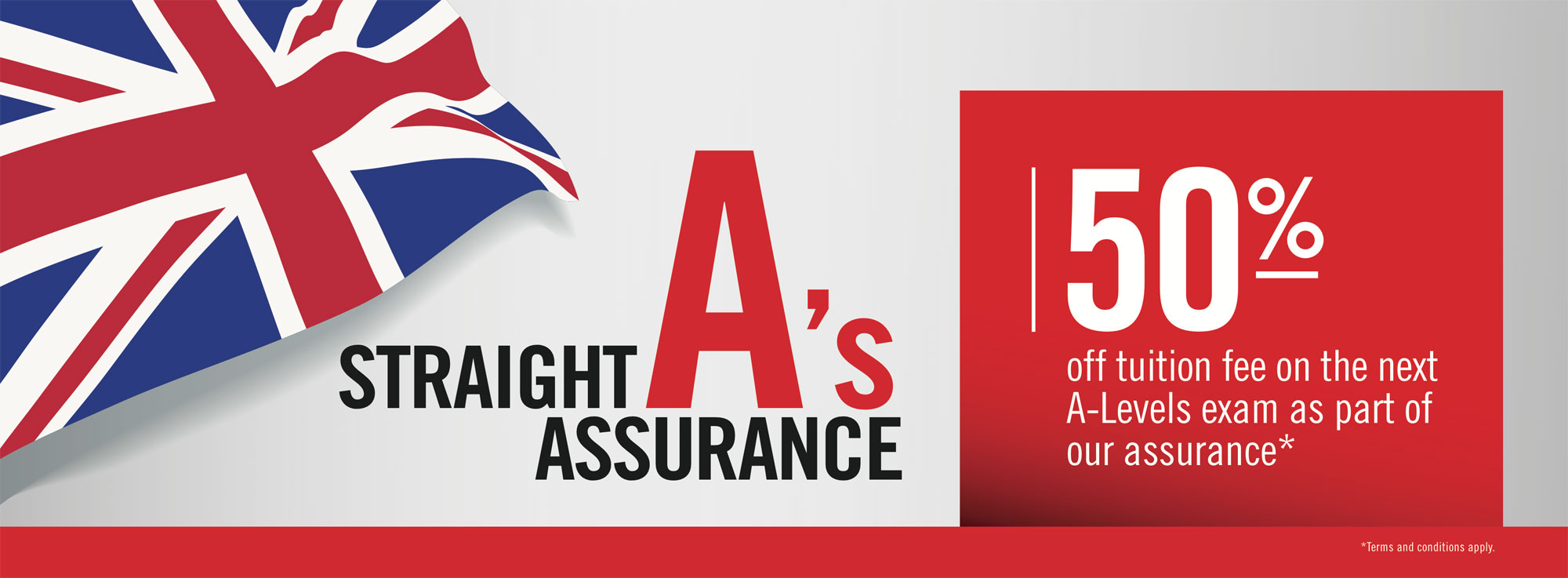 STRAIGHT A's
ASSURANCE

50%
off tuition fee on the next A-Levels exam as part of our assurance*

*Terms and conditions apply.